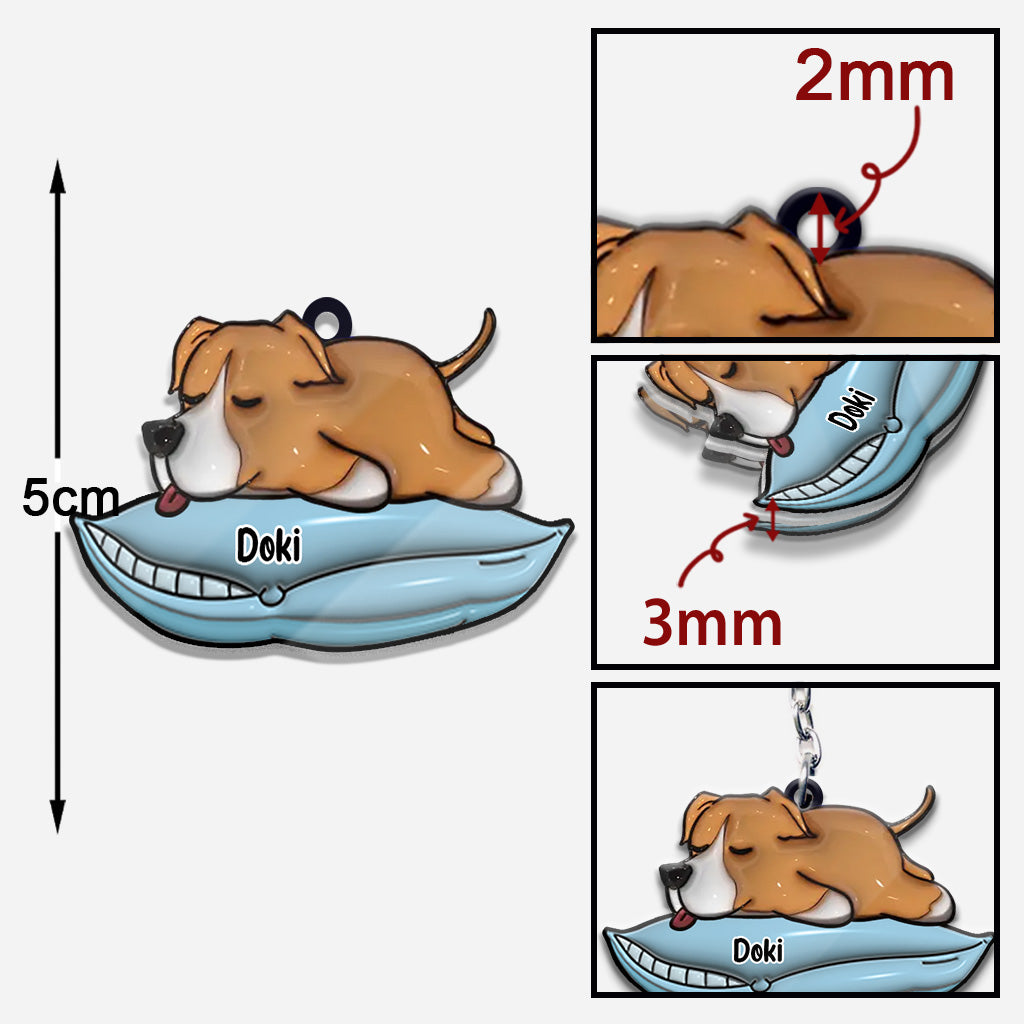 5cm

Doki

2mm

Doki

3mm

Doki