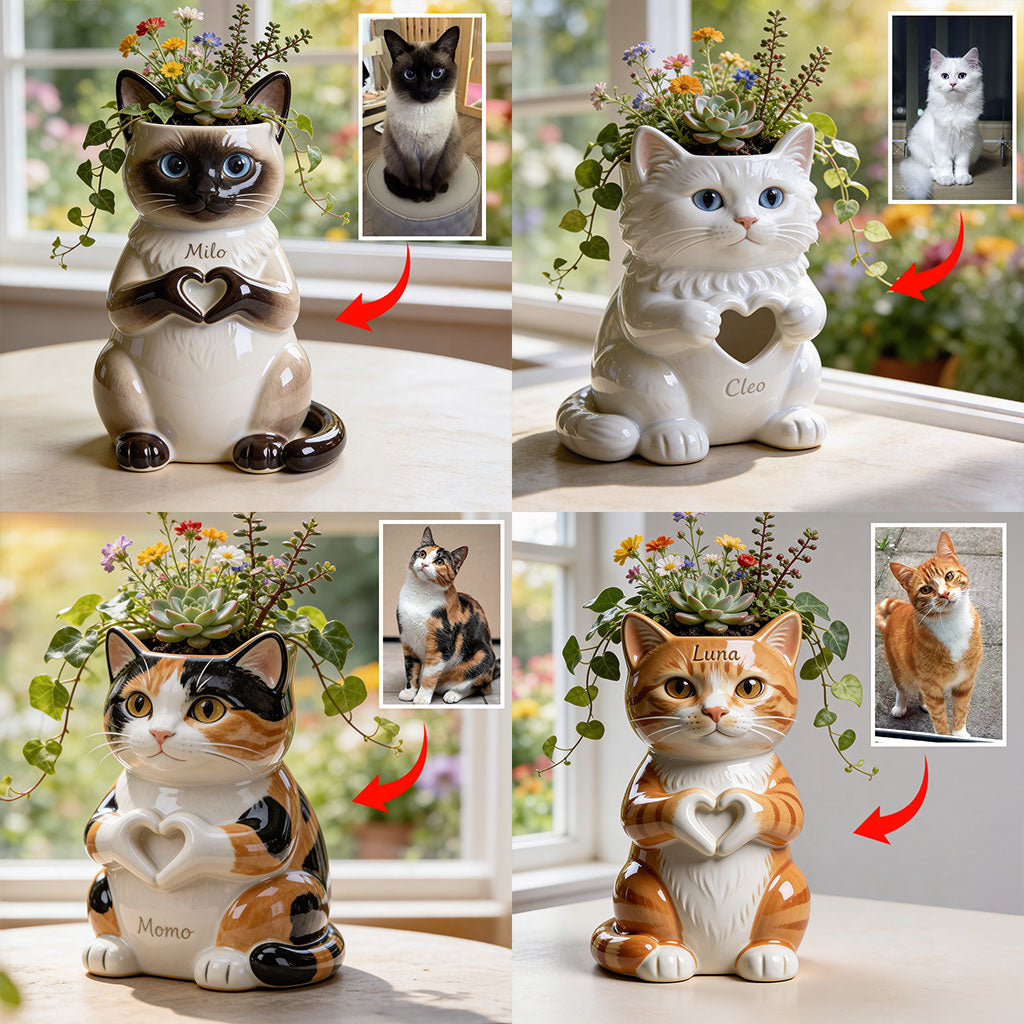 Milo

Cleo

Momo

Luna