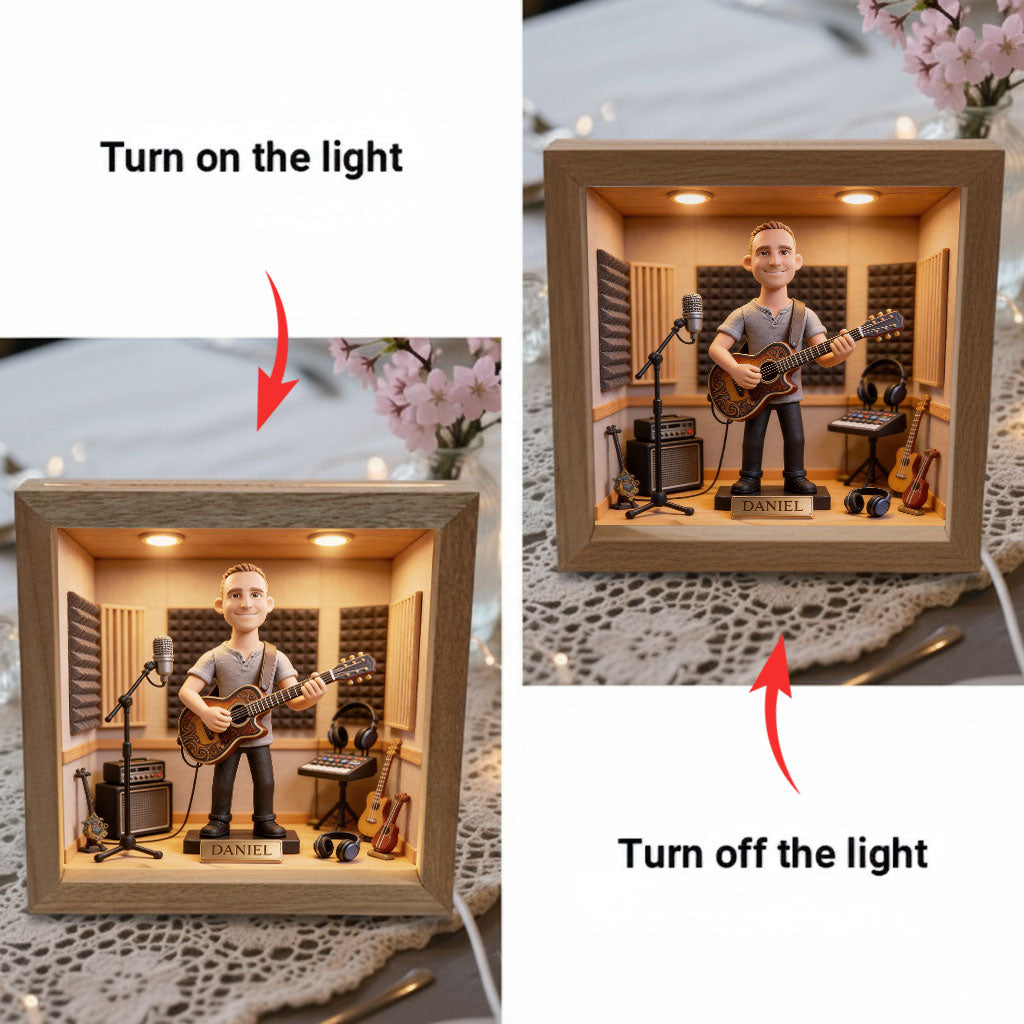 Turn on the light

DANIEL

DANIEL

Turn off the light