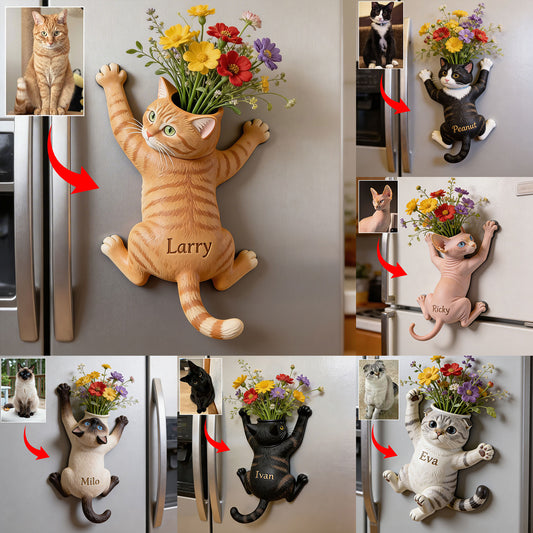 Larry

Peanut

Ricky

Milo

Ivan

Eva