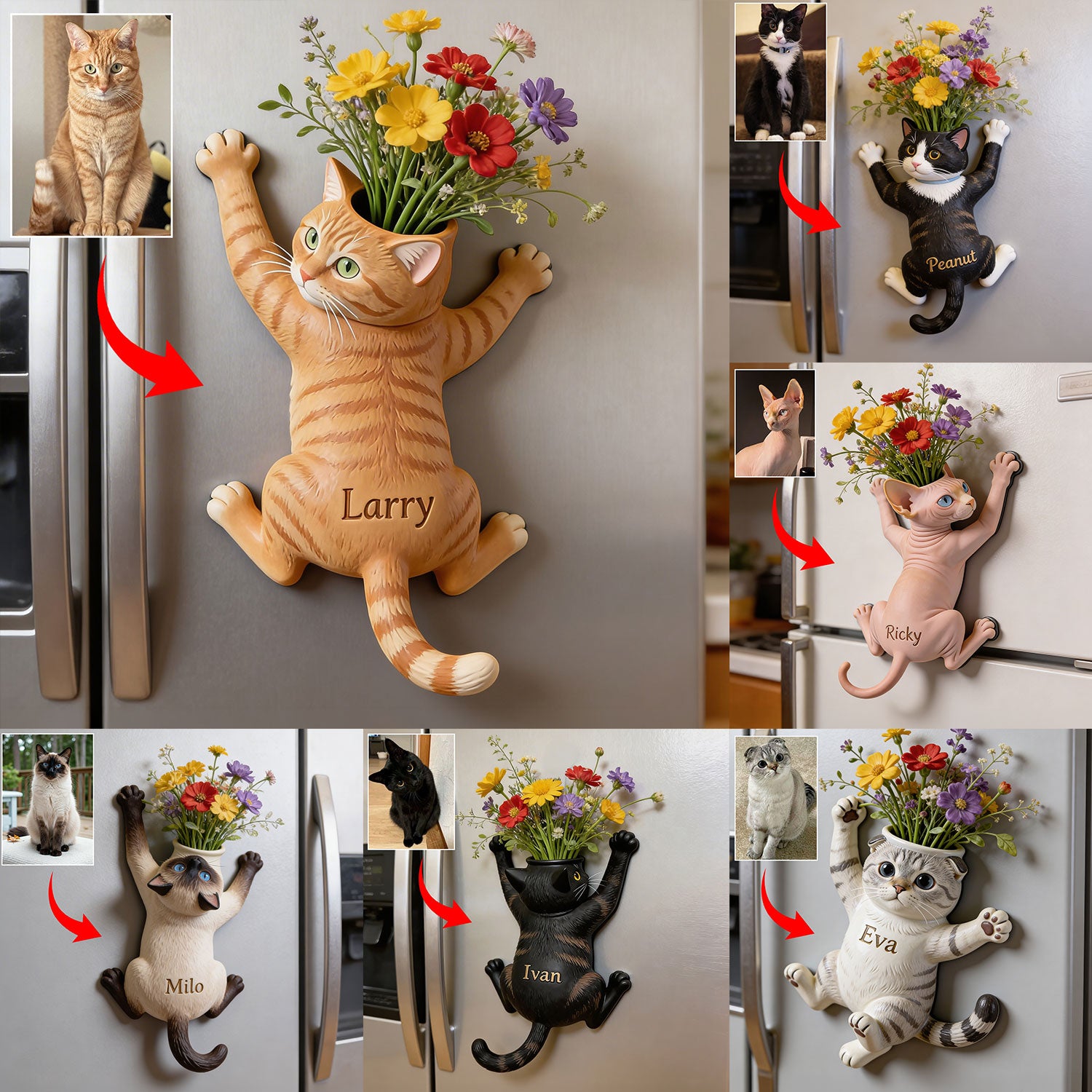 Larry

Peanut

Ricky

Milo

Ivan

Eva